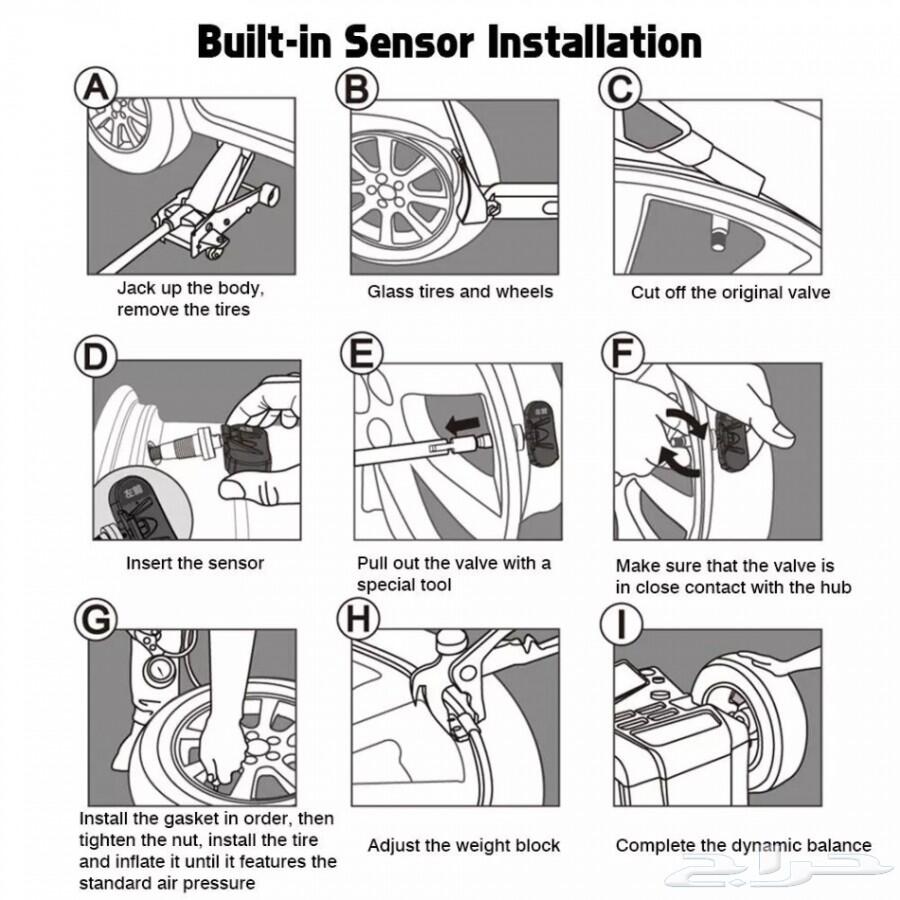 Built-in Sensor Installation

A

Jack up the body, remove the tires

B

Glass tires and wheels

C

Cut off the original valve

D

Insert the sensor

E

Pull out the valve with a special tool

F

Make sure that the valve is in close contact with the hub

G

Install the gasket in order, then tighten the nut, install the tire and inflate it until it features the standard air pressure

H

Adjust the weight block

I

Complete the dynamic balance

حراج